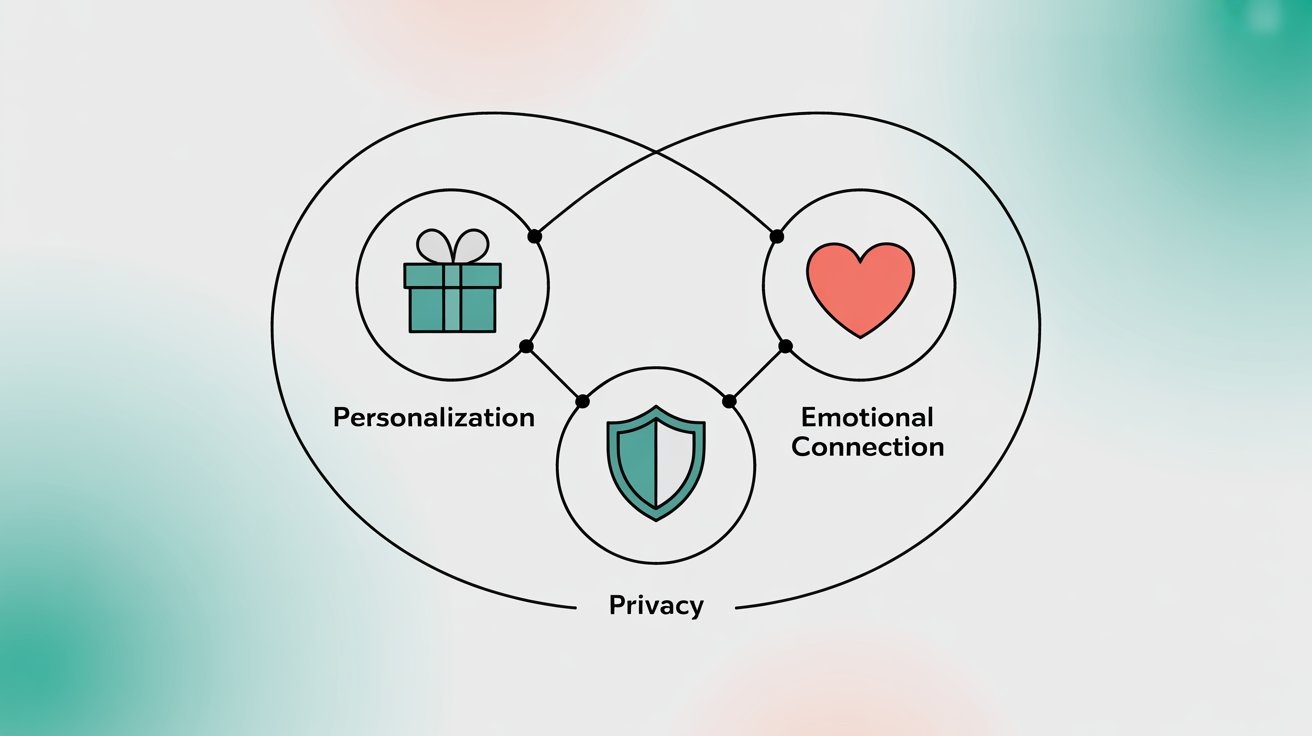 Personalization

Emotional Connection

Privacy